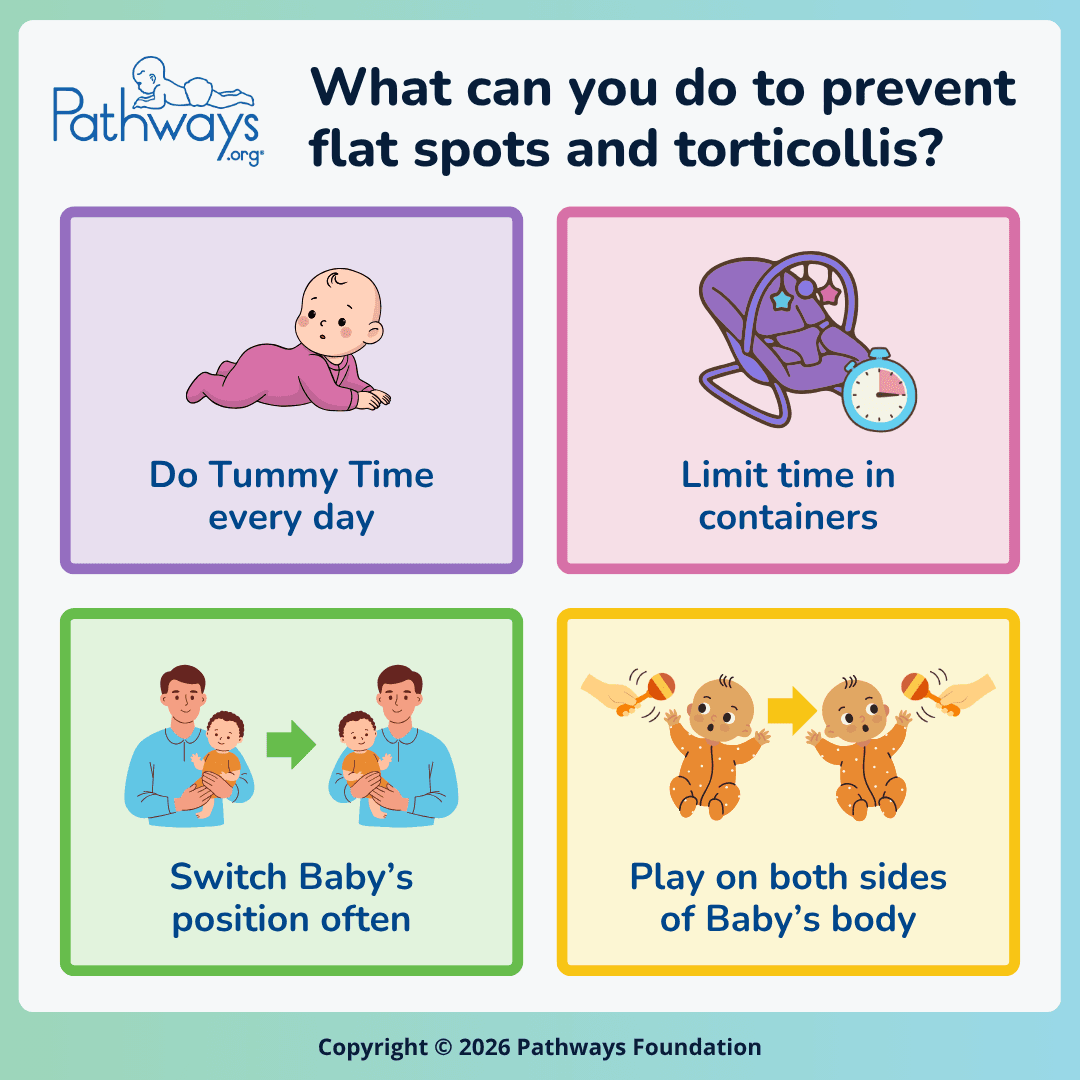 Pathways.org®

What can you do to prevent flat spots and torticollis?

Do Tummy Time every day

Limit time in containers

Switch Baby's position often

Play on both sides of Baby's body

Copyright © 2026 Pathways Foundation